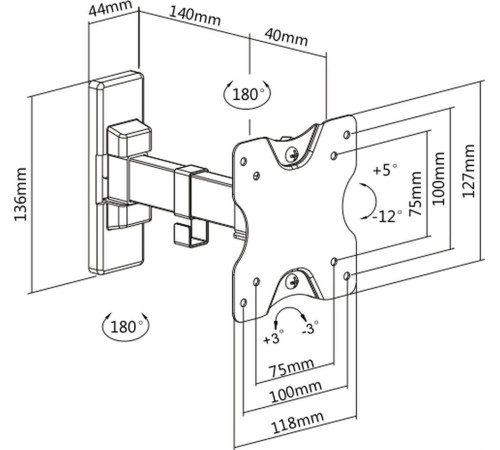 44mm
140mm
40mm
180°
136mm
+5°
-12°
75mm
100mm
127mm
180°
+3°
-3°
75mm
100mm
118mm