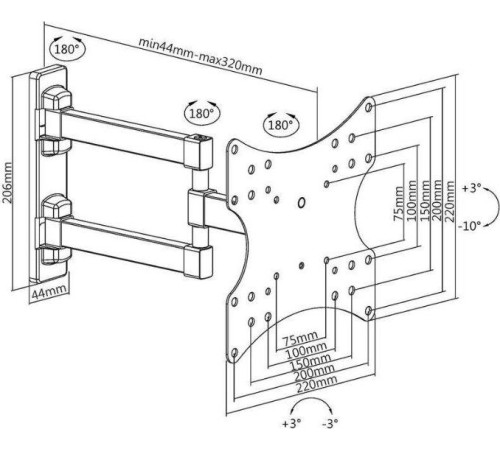 180°
min44mm-max320mm
180°
180°
206mm
44mm
75mm
100mm
150mm
200mm
220mm
+3°
-10°
75mm
100mm
150mm
200mm
220mm
+3°
-3°