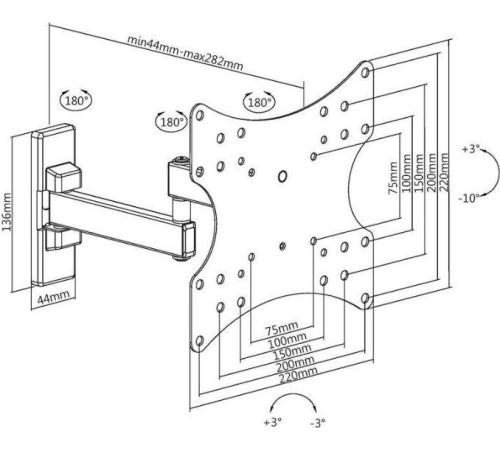 min44mm-max282mm

180°

180°

180°

136mm

44mm

75mm
100mm
150mm
200mm
220mm

+3°

-10°

75mm
100mm
150mm
200mm
220mm

+3°

-3°