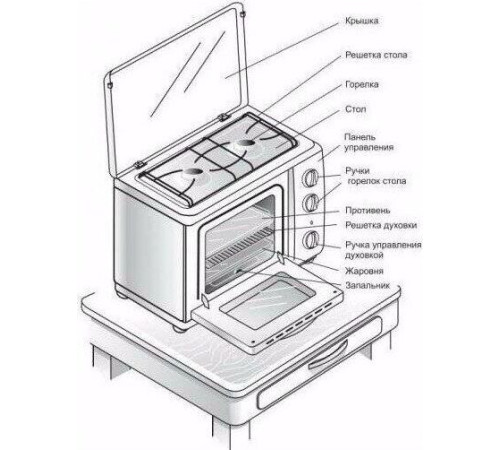 Крышка
Решетка стола
Горелка
Стол
Панель управления
Ручки горелок стола
Противень
Решетка духовки
Ручка управления духовкой
Жаровня
Запальник