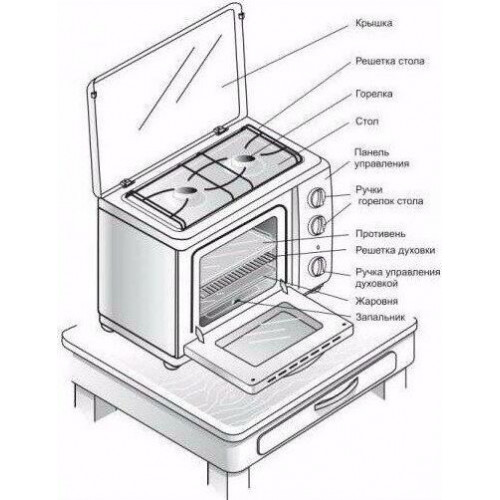 Крышка

Решетка стола

Горелка

Стол

Панель управления

Ручки горелок стола

Противень

Решетка духовки

Ручка управления духовкой

Жаровня

Запальник