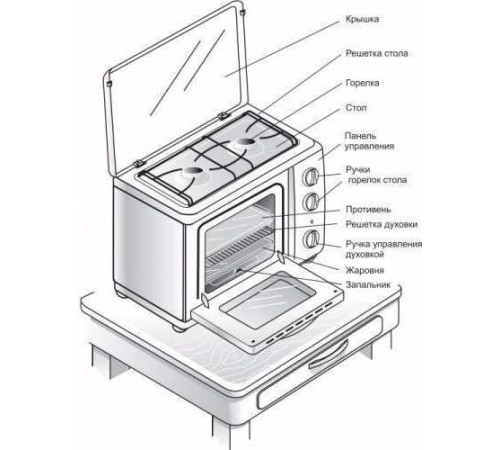 Крышка
Решетка стола
Горелка
Стоп
Панель управления
Ручки горелок стола
Противень
Решетка духовки
Ручка управления духовкой
Жаровня
Запальник