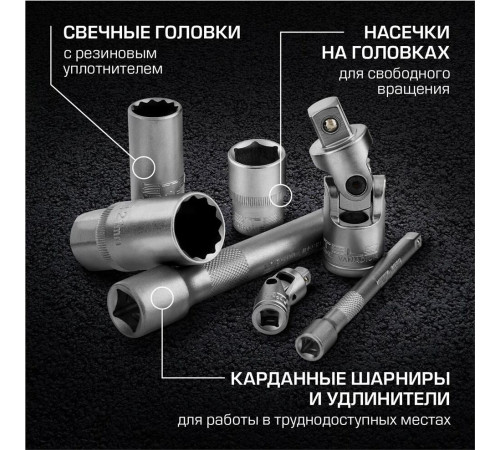 СВЕЧНЫЕ ГОЛОВКИ
с резиновым уплотнителем

НАСЕЧКИ НА ГОЛОВКАХ
для свободного вращения

КАРДАННЫЕ ШАРНИРЫ И УДЛИНИТЕЛИ
для работы в труднодоступных местах