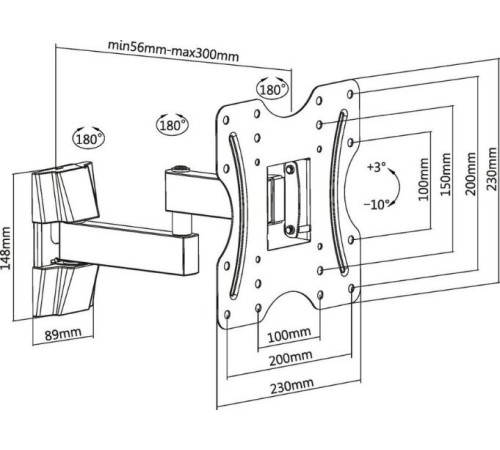 min56mm-max300mm

180°

180°

180°

148mm

89mm

+3°

−10°

100mm

150mm

200mm

230mm

100mm

200mm

230mm