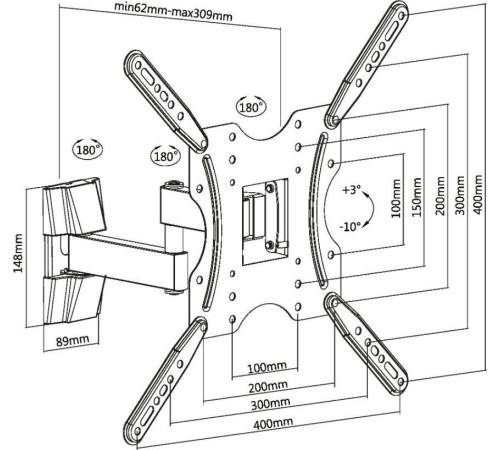 min62mm-max309mm

180°

180°

180°

+3°

-10°

100mm

150mm

200mm

300mm

400mm

148mm

89mm

100mm

200mm

300mm

400mm