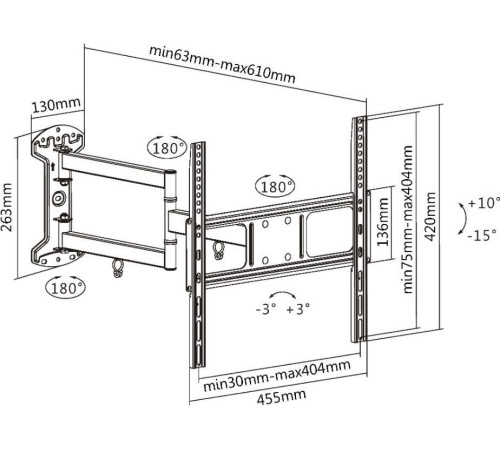 min63mm-max610mm

130mm

263mm

180°

180°

180°

136mm

min75mm-max404mm

420mm

+10°

-15°

-3° +3°

min30mm-max404mm

455mm