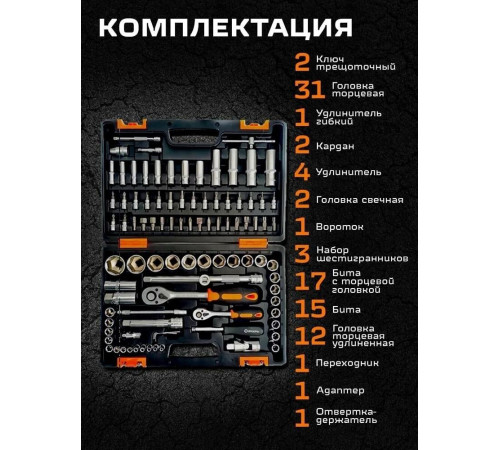 КОМПЛЕКТАЦИЯ

2 Ключ трещоточный

31 Головка торцевая

1 Удлинитель гибкий

2 Кардан

4 Удлинитель

2 Головка свечная

1 Вороток

3 Набор шестигранников

17 Бита с торцевой головкой

15 Бита

12 Головка торцевая удлиненная

1 Переходник

1 Адаптер

1 Отвертка-держатель