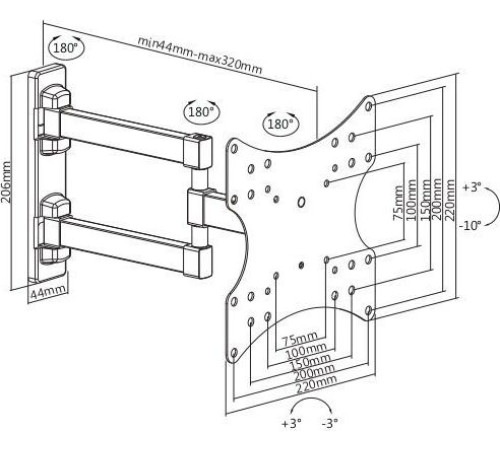 180°
min44mm-max320mm
180°
180°
206mm
44mm
75mm
100mm
150mm
200mm
220mm
+3°
-10°
75mm
100mm
150mm
200mm
220mm
+3°
-3°