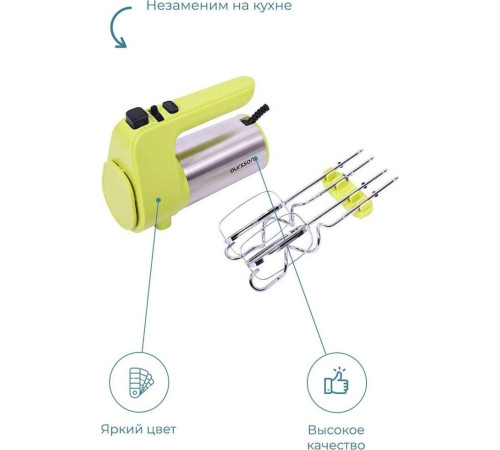 Незаменим на кухне

oursson

Яркий цвет

Высокое качество