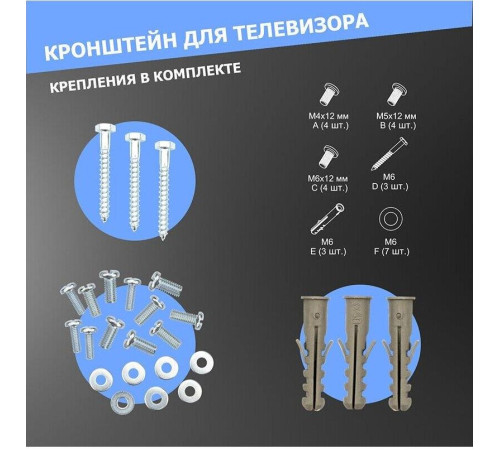 КРОНШТЕЙН ДЛЯ ТЕЛЕВИЗОРА

КРЕПЛЕНИЯ В КОМПЛЕКТЕ

M4x12 мм
A (4 шт.)

M5x12 мм
B (4 шт.)

M6x12 мм
C (4 шт.)

M6
D (3 шт.)

M6
E (3 шт.)

M6
F (7 шт.)