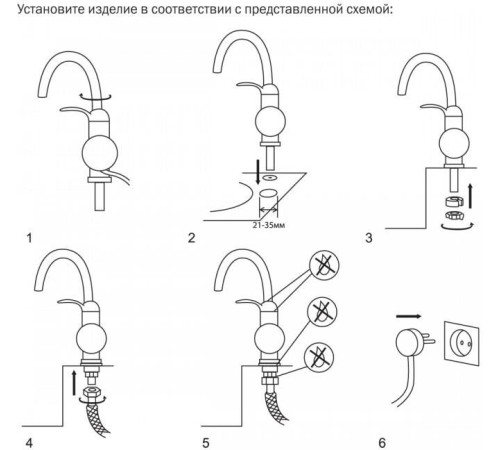 Установите изделие в соответствии с представленной схемой:

1

21-35мм

2

3

4

5

6