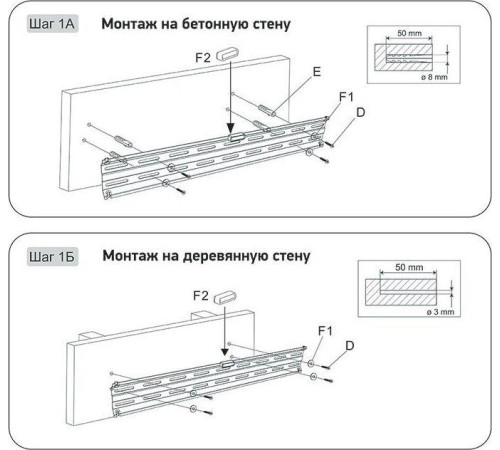 Шаг 1А

Монтаж на бетонную стену

50 mm

ø 8 mm

F2

E

F1

D

Шаг 1Б

Монтаж на деревянную стену

50 mm

ø 3 mm

F2

F1

D