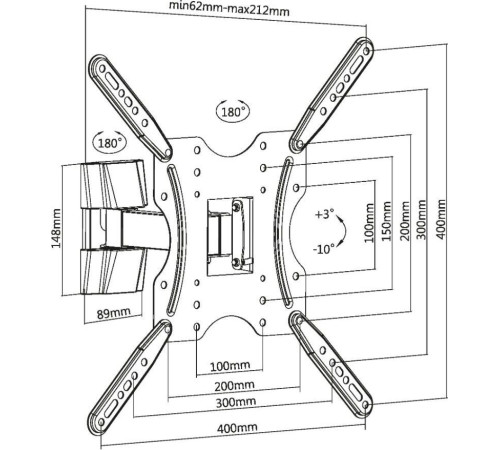 min62mm-max212mm

180°

180°

148mm

89mm

+3°

-10°

100mm

150mm

200mm

300mm

400mm

100mm

200mm

300mm

400mm