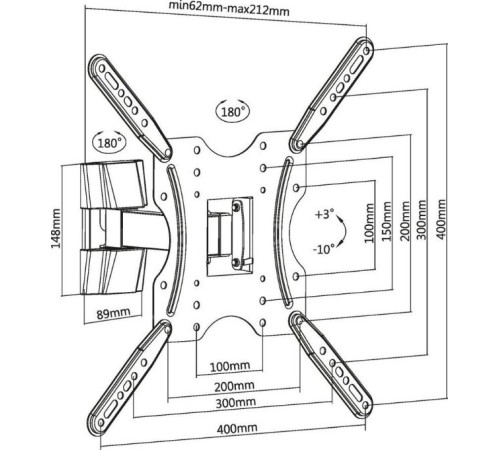 min62mm-max212mm

180°

180°

148mm

89mm

+3°

-10°

100mm

150mm

200mm

300mm

400mm

100mm

200mm

300mm

400mm