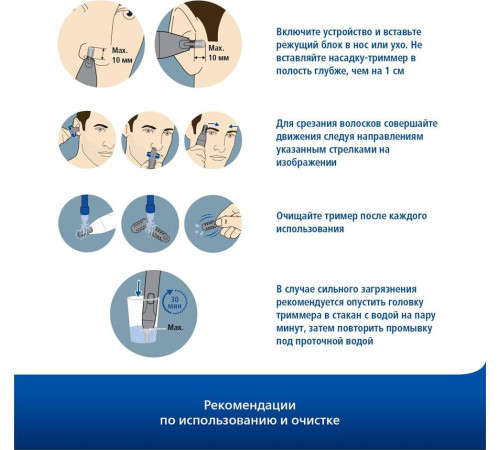 Max.
10 мм

Max.
10 мм

Включите устройство и вставьте режущий блок в нос или ухо. Не вставляйте насадку-триммер в полость глубже, чем на 1 см

Для срезания волосков совершайте движения следуя направлениям указанным стрелками на изображении

Очищайте тример после каждого использования

30 мин

Max.

В случае сильного загрязнения рекомендуется опустить головку триммера в стакан с водой на пару минут, затем повторить промывку под проточной водой

Рекомендации
по использованию и очистке