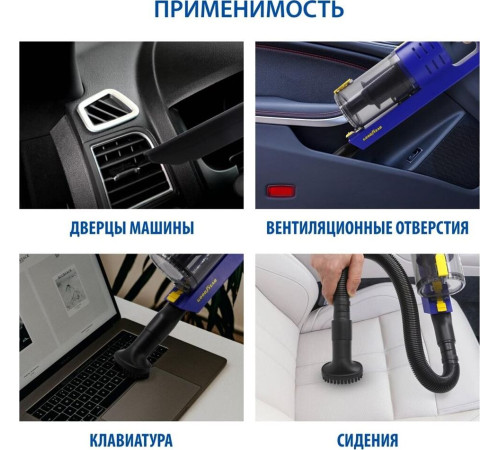 ПРИМЕНИМОСТЬ

GOODYEAR

ДВЕРЦЫ МАШИНЫ

ВЕНТИЛЯЦИОННЫЕ ОТВЕРСТИЯ

GOODYEAR

КЛАВИАТУРА

СИДЕНИЯ