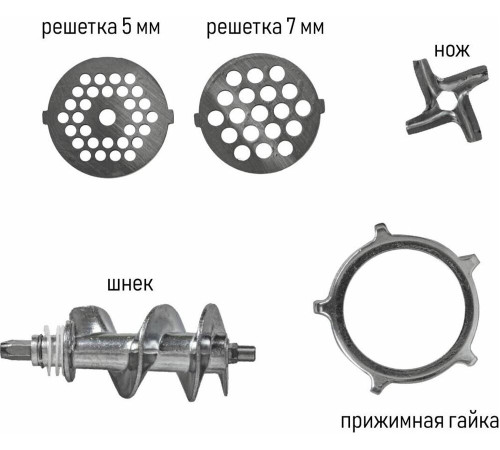 решетка 5 мм

решетка 7 мм

нож

шнек

прижимная гайка