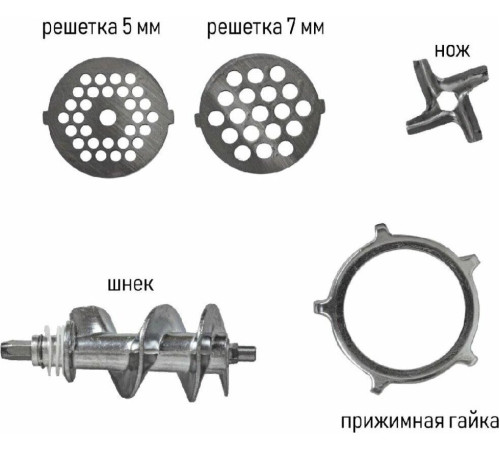 решетка 5 мм

решетка 7 мм

нож

шнек

прижимная гайка