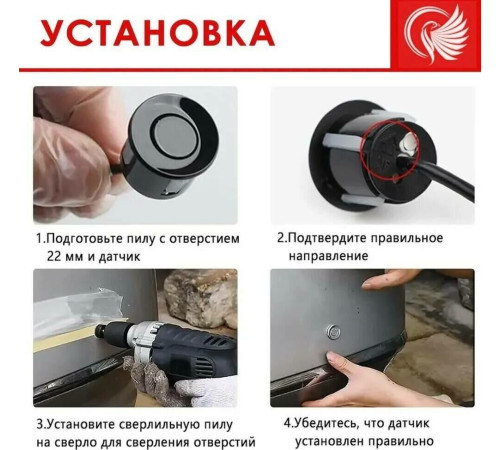 УСТАНОВКА

1.Подготовьте пилу с отверстием 22 мм и датчик

2.Подтвердите правильное направление

3.Установите сверлильную пилу на сверло для сверления отверстий

4.Убедитесь, что датчик установлен правильно