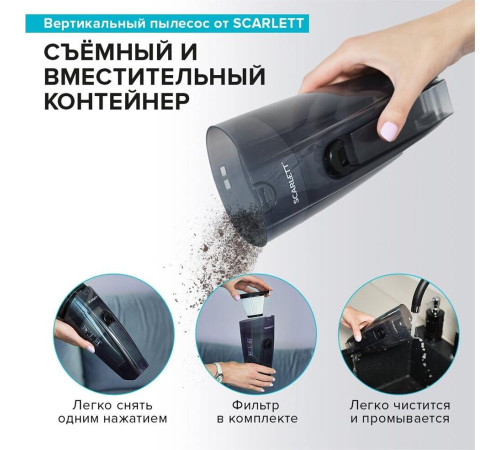 Вертикальный пылесос от SCARLETT

СЪЁМНЫЙ И ВМЕСТИТЕЛЬНЫЙ КОНТЕЙНЕР

SCARLETT

Легко снять одним нажатием

Фильтр в комплекте

Легко чистится и промывается