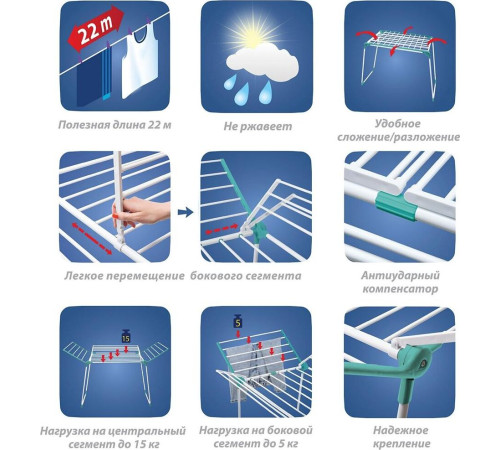 22 m

Полезная длина 22 м

Не ржавеет

Удобное сложение/разложение

Легкое перемещение бокового сегмента

Антиударный компенсатор

15

Нагрузка на центральный сегмент до 15 кг

5

Нагрузка на боковой сегмент до 5 кг

Надежное крепление