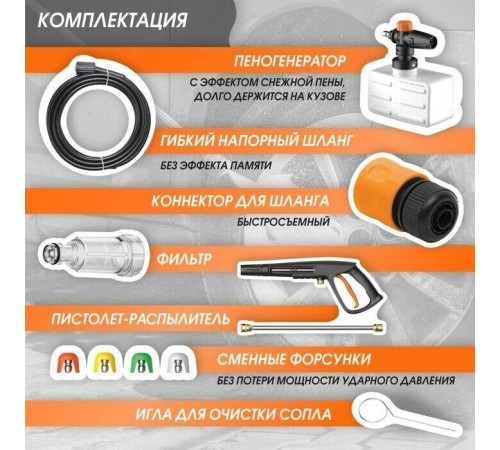 КОМПЛЕКТАЦИЯ

ПЕНОГЕНЕРАТОР

С ЭФФЕКТОМ СНЕЖНОЙ ПЕНЫ, ДОЛГО ДЕРЖИТСЯ НА КУЗОВЕ

ГИБКИЙ НАПОРНЫЙ ШЛАНГ

БЕЗ ЭФФЕКТА ПАМЯТИ

КОННЕКТОР ДЛЯ ШЛАНГА

БЫСТРОСЪЕМНЫЙ

ФИЛЬТР

ПИСТОЛЕТ-РАСПЫЛИТЕЛЬ

СМЕННЫЕ ФОРСУНКИ

БЕЗ ПОТЕРИ МОЩНОСТИ УДАРНОГО ДАВЛЕНИЯ

ИГЛА ДЛЯ ОЧИСТКИ СОПЛА