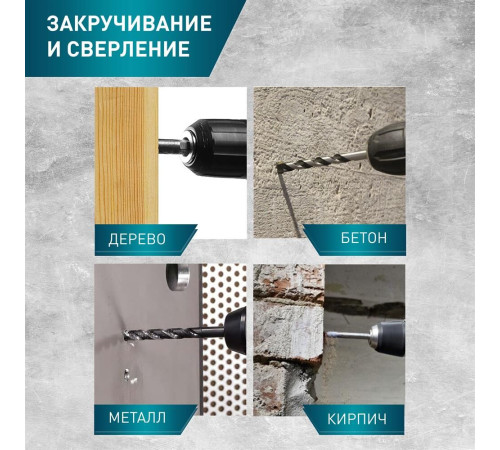 ЗАКРУЧИВАНИЕ И СВЕРЛЕНИЕ

ДЕРЕВО

БЕТОН

МЕТАЛЛ

КИРПИЧ