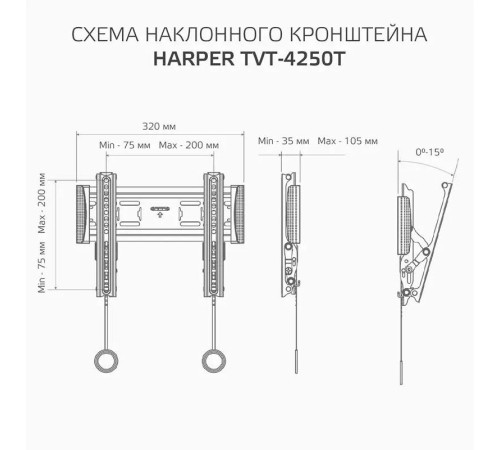 СХЕМА НАКЛОННОГО КРОНШТЕЙНА
HARPER TVT-4250T

320 мм
Min - 75 мм  Max - 200 мм
Min - 75 мм  Max - 200 мм
Min - 35 мм  Max - 105 мм
0º-15º